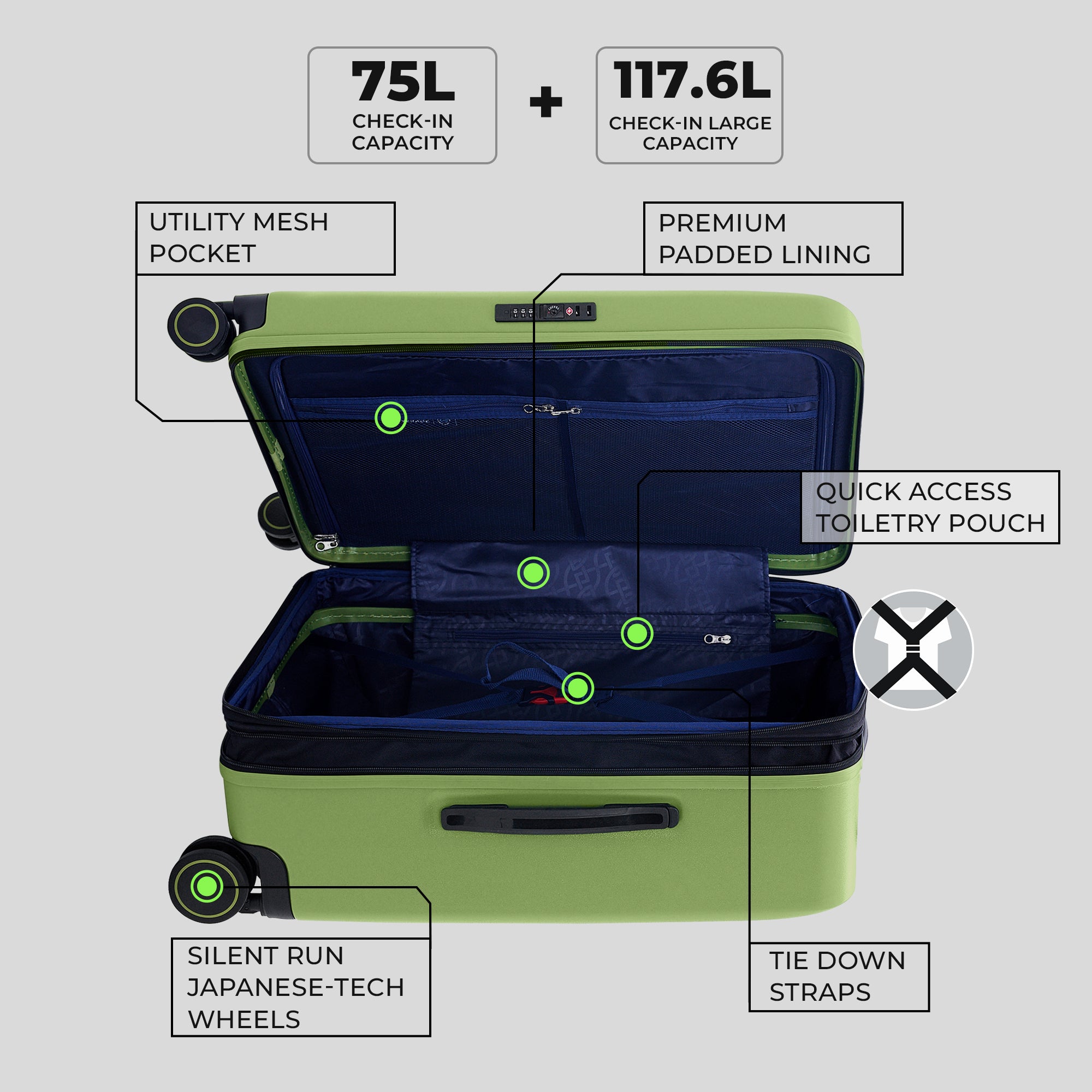 75L
CHECK-IN CAPACITY

+

117.6L
CHECK-IN LARGE CAPACITY

UTILITY MESH POCKET

PREMIUM PADDED LINING

QUICK ACCESS TOILETRY POUCH

SILENT RUN JAPANESE-TECH WHEELS

TIE DOWN STRAPS