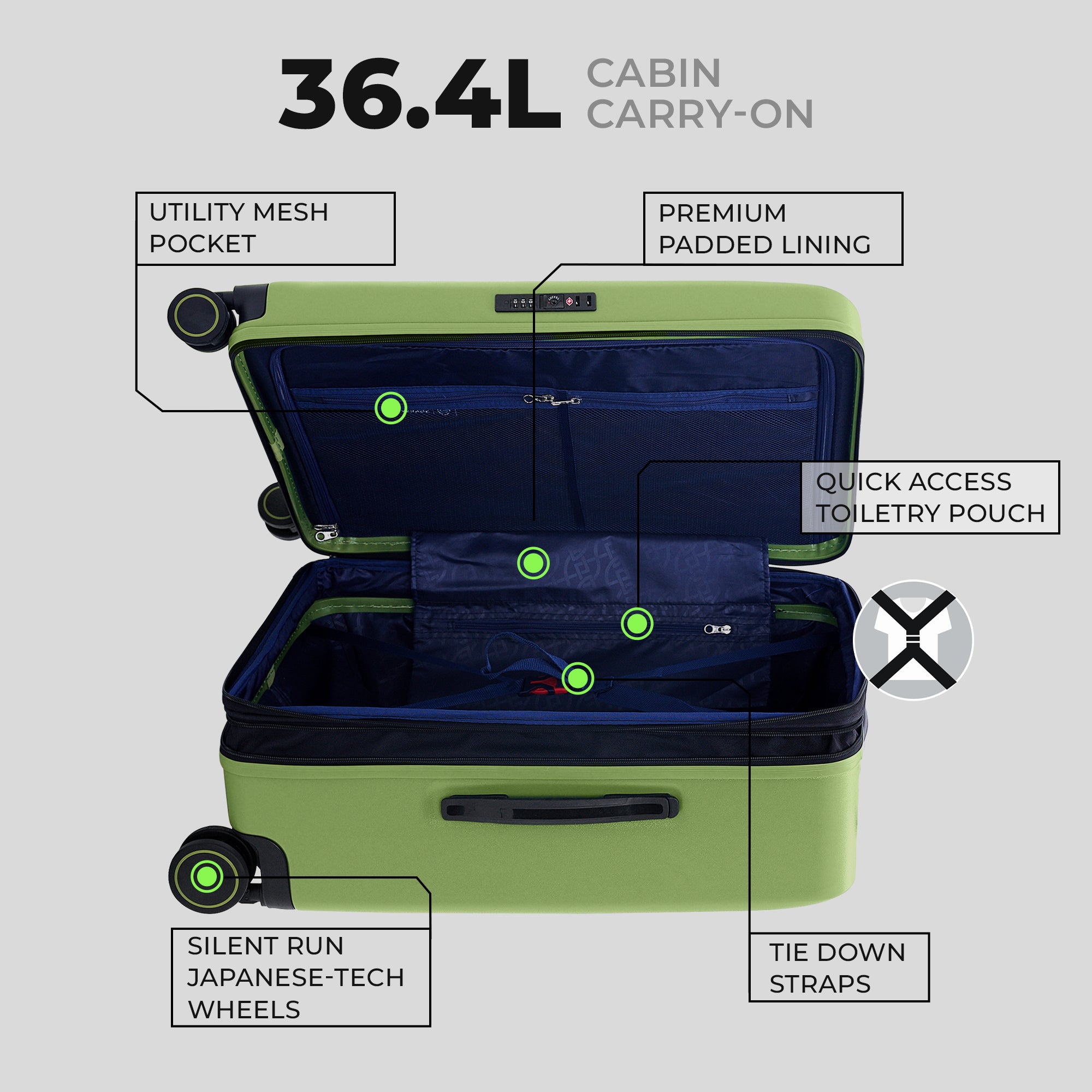 36.4L CABIN CARRY-ON

UTILITY MESH POCKET

PREMIUM PADDED LINING

QUICK ACCESS TOILETRY POUCH

SILENT RUN JAPANESE-TECH WHEELS

TIE DOWN STRAPS